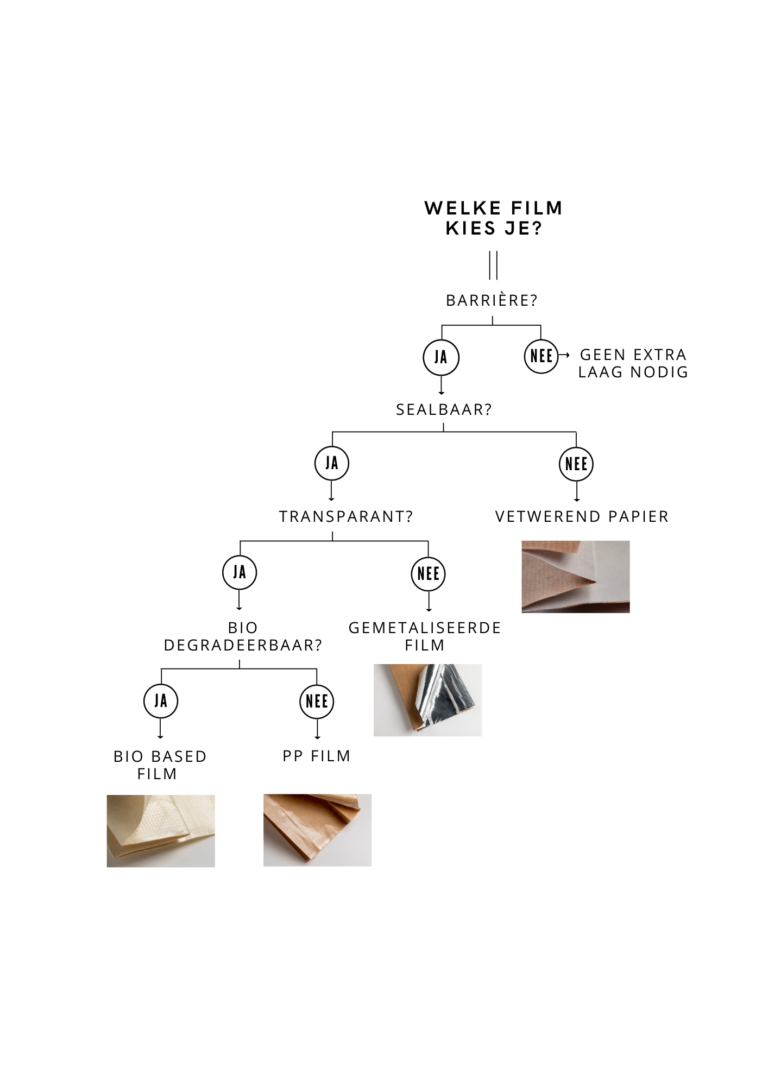 WELKE FILM KIES JE?

BARRIÈRE?

JA

NEE

GEEN EXTRA LAAG NODIG

SEALBAAR?

JA

NEE

TRANSPARANT?

VETWEREND PAPIER

JA

NEE

BIO DEGRADEERBAAR?

GEMETALISEERDE FILM

JA

NEE

BIO BASED FILM

PP FILM